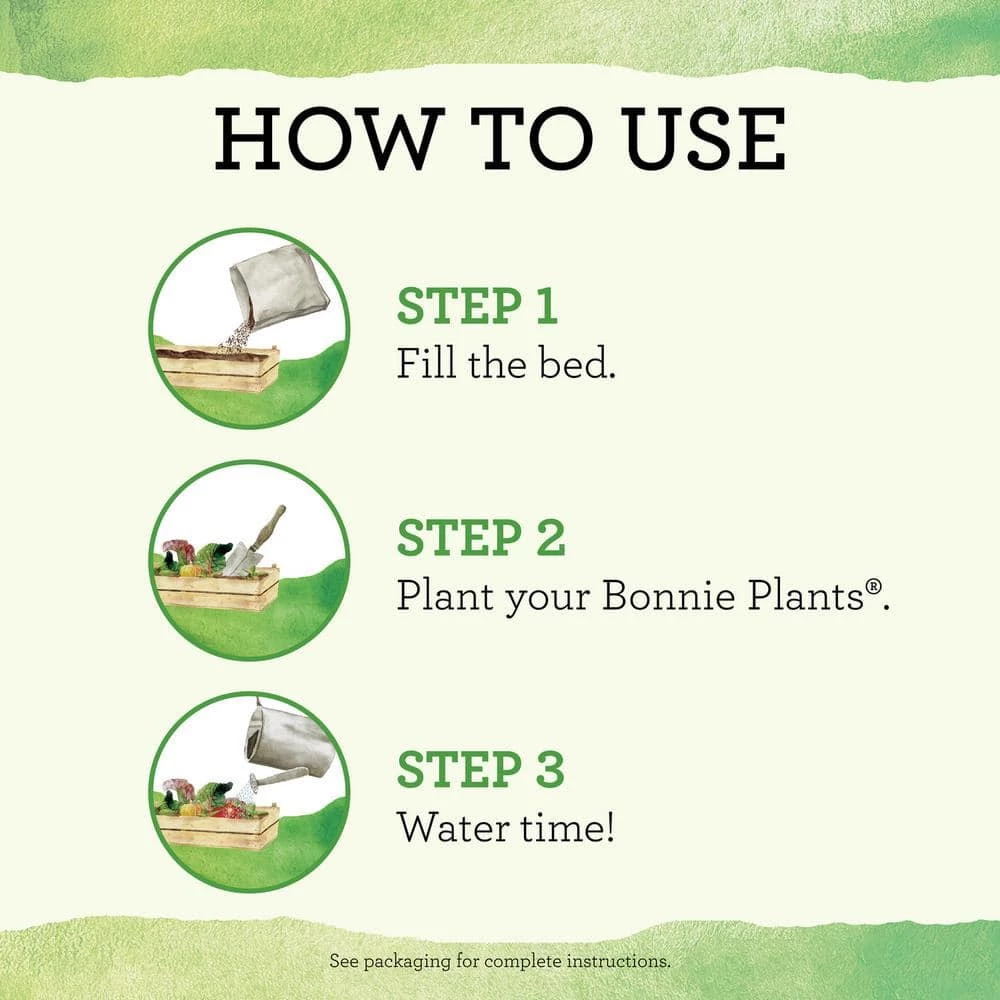 HOW TO USE

STEP 1
Fill the bed.

STEP 2
Plant your Bonnie Plants®.

STEP 3
Water time!

See packaging for complete instructions.